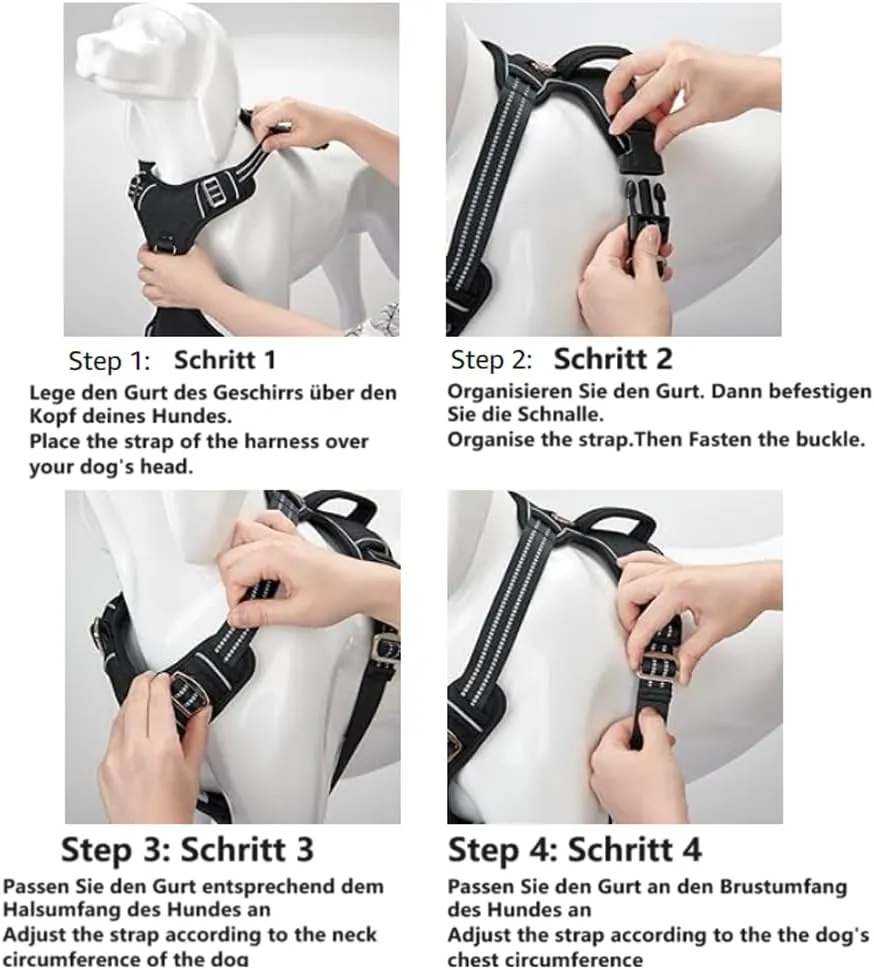 Step 1: Schritt 1
Lege den Gurt des Geschirrs über den Kopf deines Hundes.
Place the strap of the harness over your dog's head.

Step 2: Schritt 2
Organisieren Sie den Gurt. Dann befestigen Sie die Schnalle.
Organise the strap.Then Fasten the buckle.

Step 3: Schritt 3
Passen Sie den Gurt entsprechend dem Halsumfang des Hundes an
Adjust the strap according to the neck circumference of the dog

Step 4: Schritt 4
Passen Sie den Gurt an den Brustumfang des Hundes an
Adjust the strap according to the the dog's chest circumference