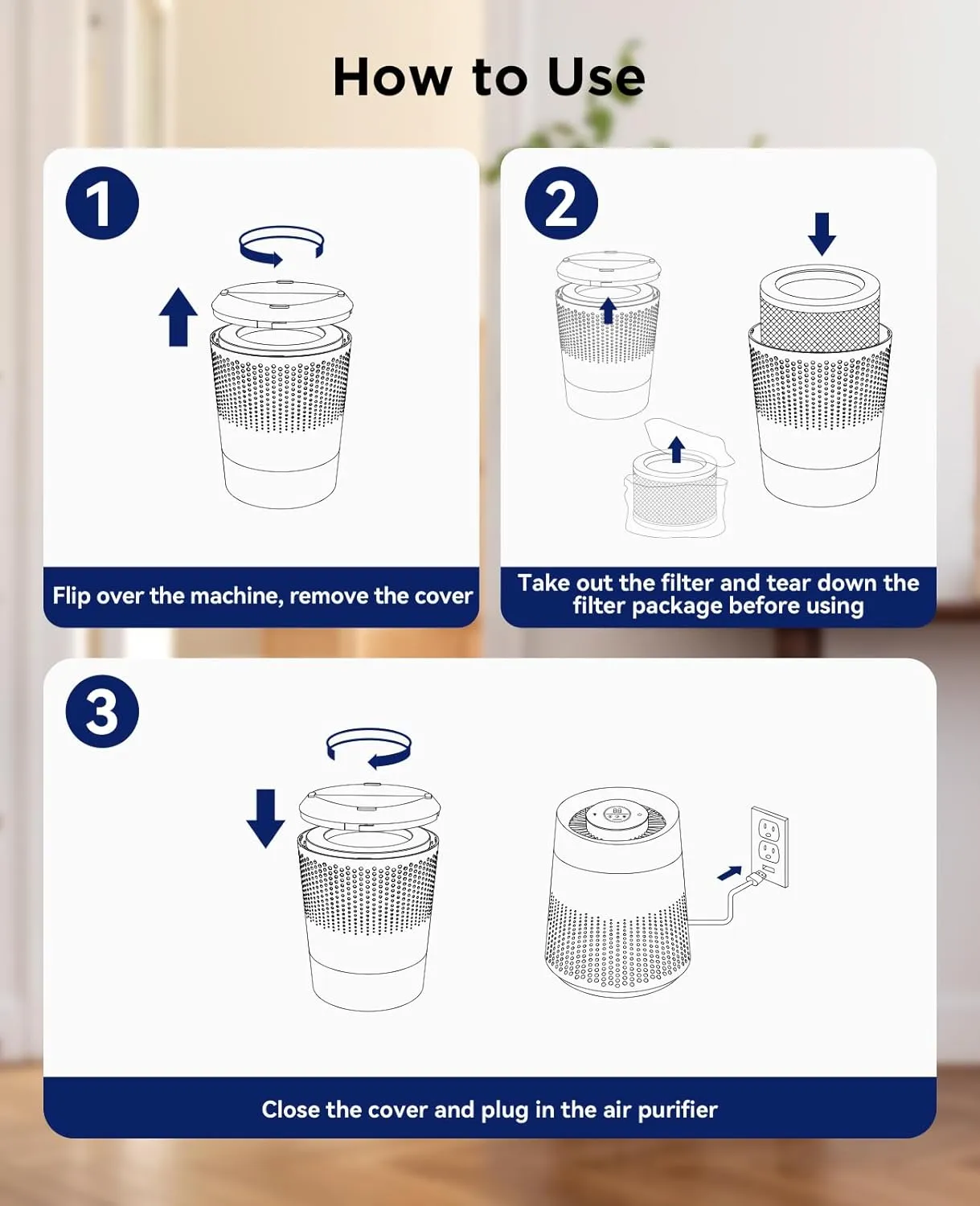 How to Use

1

Flip over the machine, remove the cover

2

Take out the filter and tear down the filter package before using

3

Close the cover and plug in the air purifier